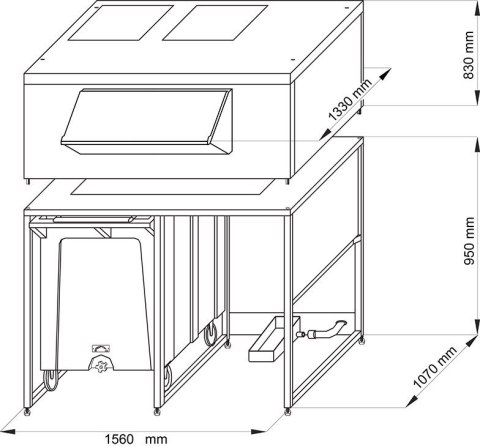 830 mm
1330 mm
950 mm
1070 mm
1560 mm