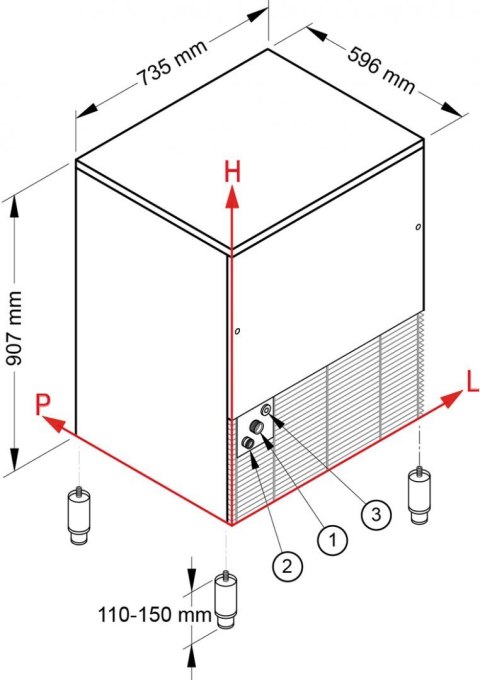 735 mm
596 mm
H
907 mm
P
L
3
1
2
110-150 mm