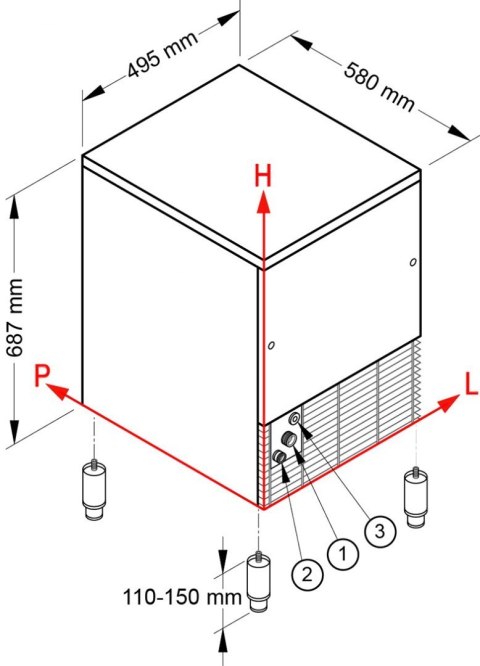 495 mm

580 mm

H

687 mm

P

L

3

1

2

110-150 mm