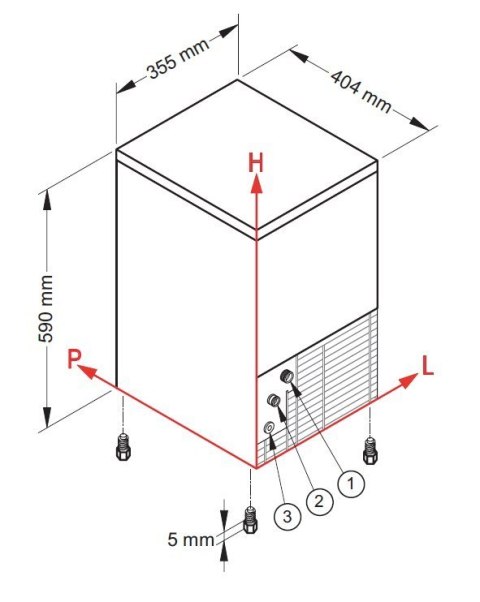 355 mm
404 mm
H
590 mm
P
L
1
2
3
5 mm