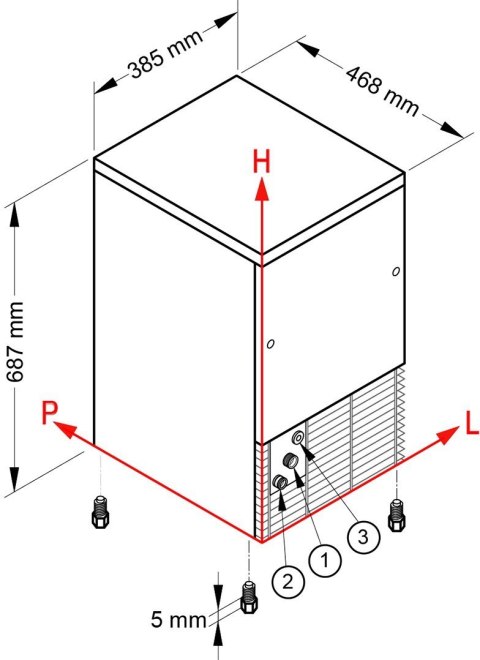 385 mm
468 mm
H
687 mm
P
L
3
1
2
5 mm