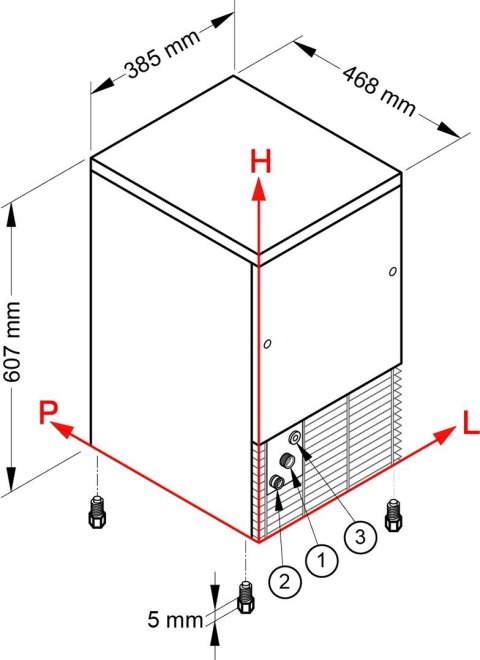 385 mm
468 mm
H
607 mm
P
L
3
1
2
5 mm